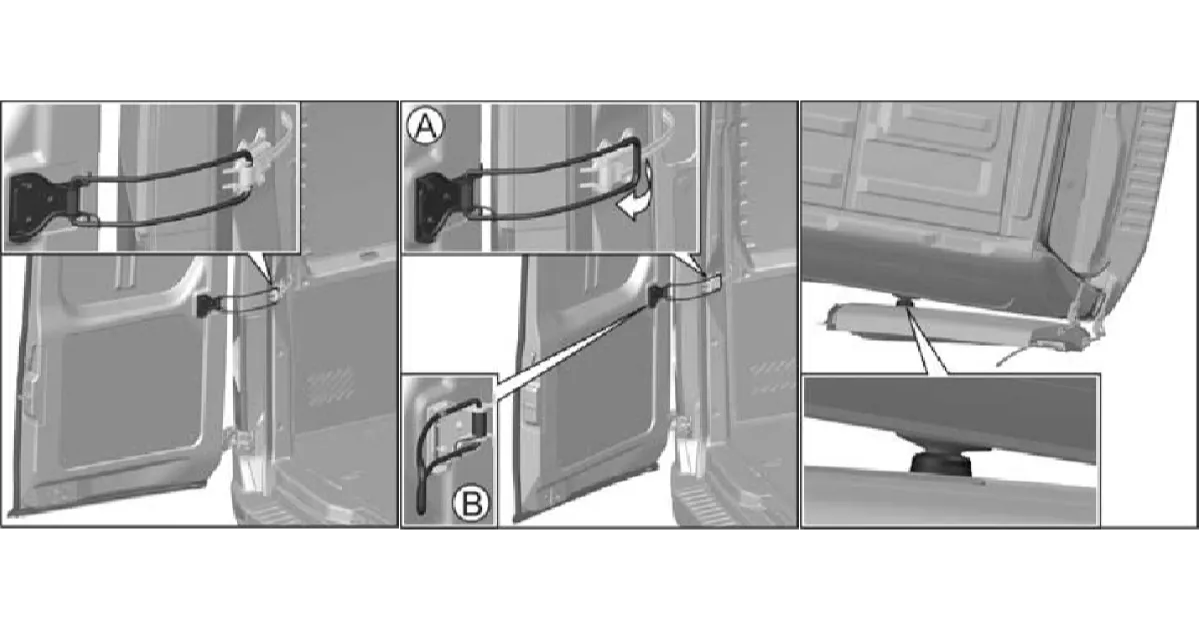 A

B