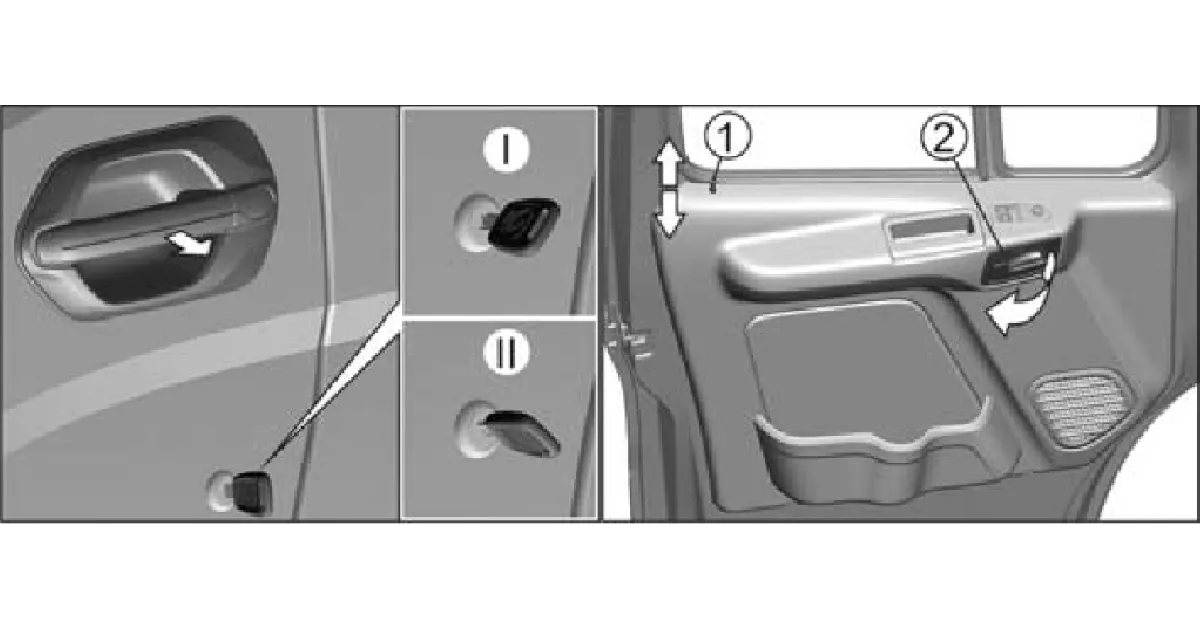 I

II

1

2