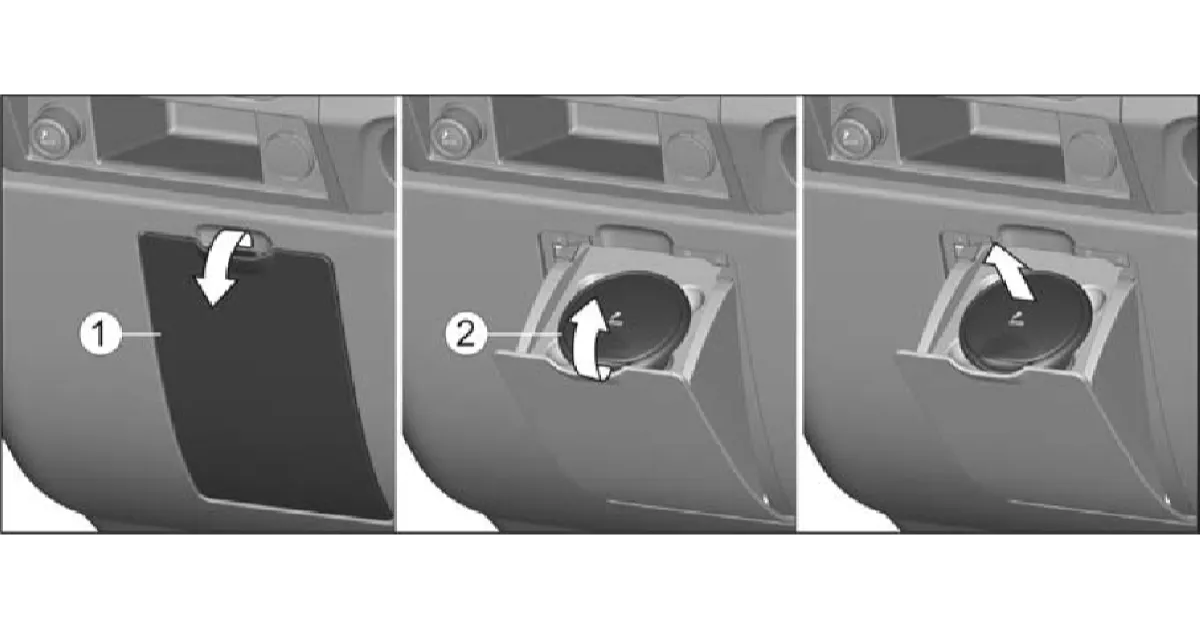 1

2