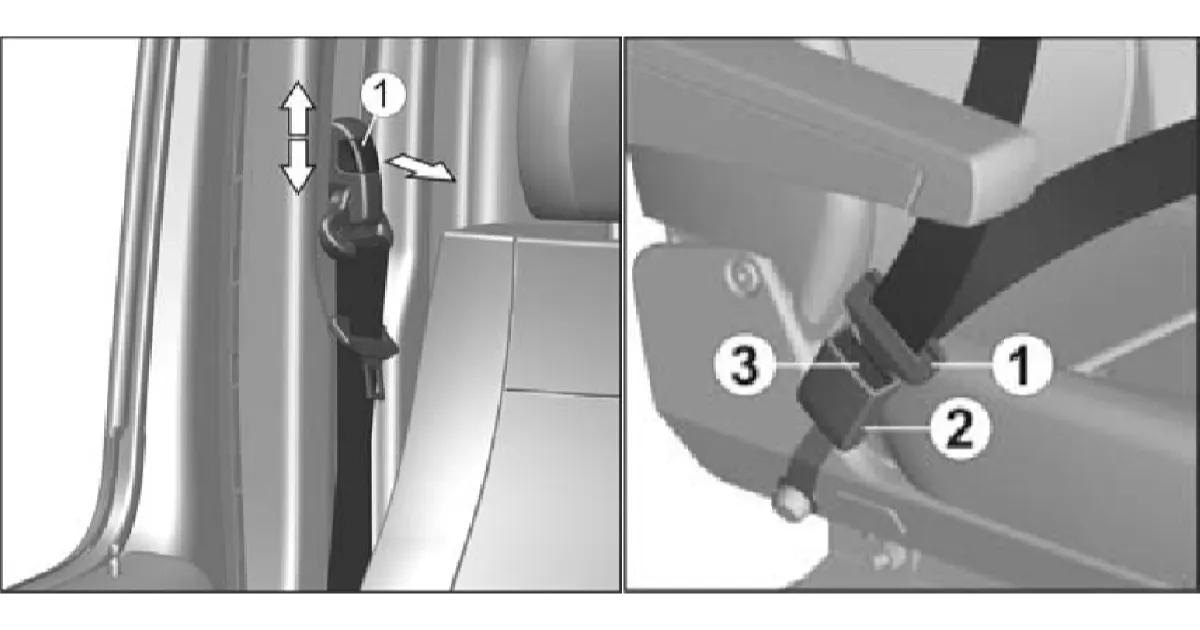 1

3
1
2