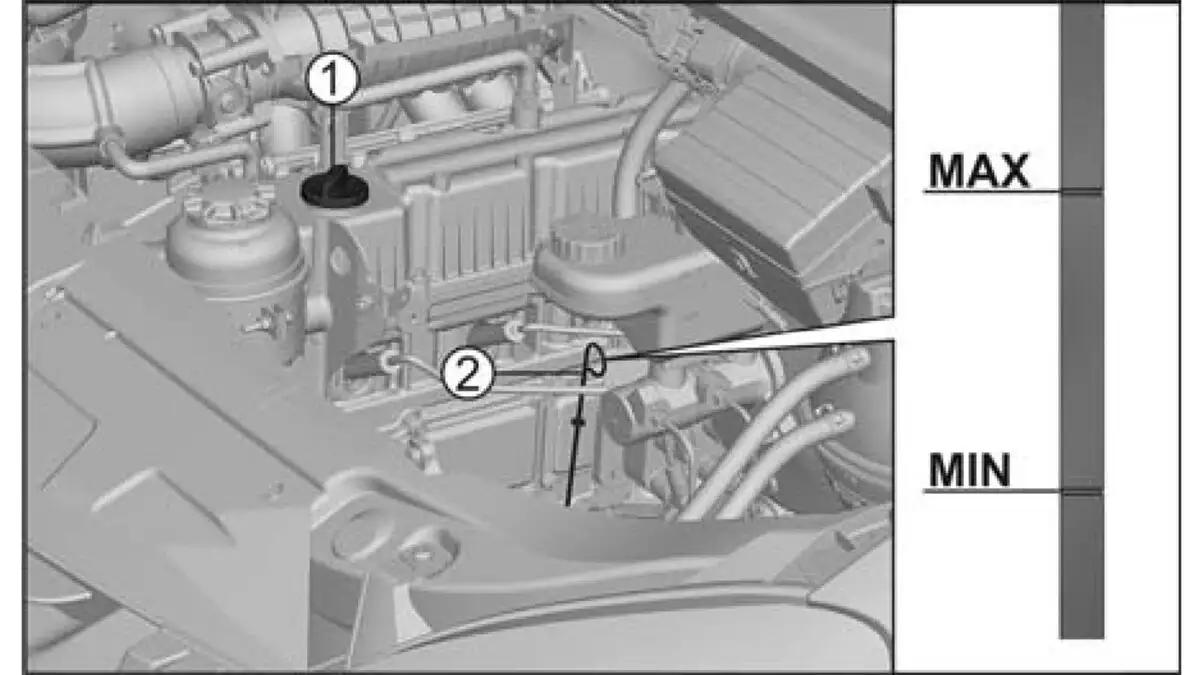 1
2
MAX
MIN