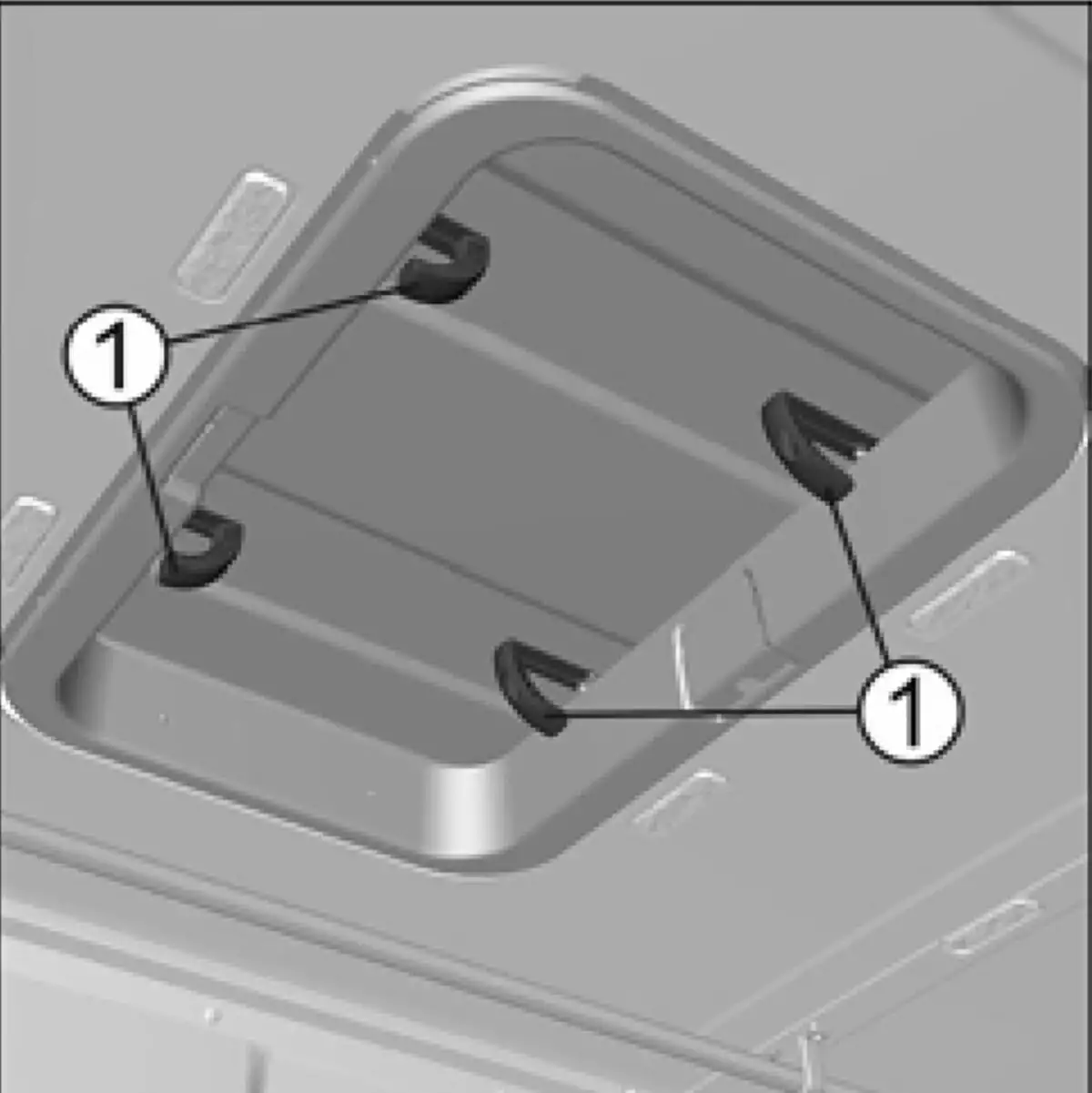 1
1