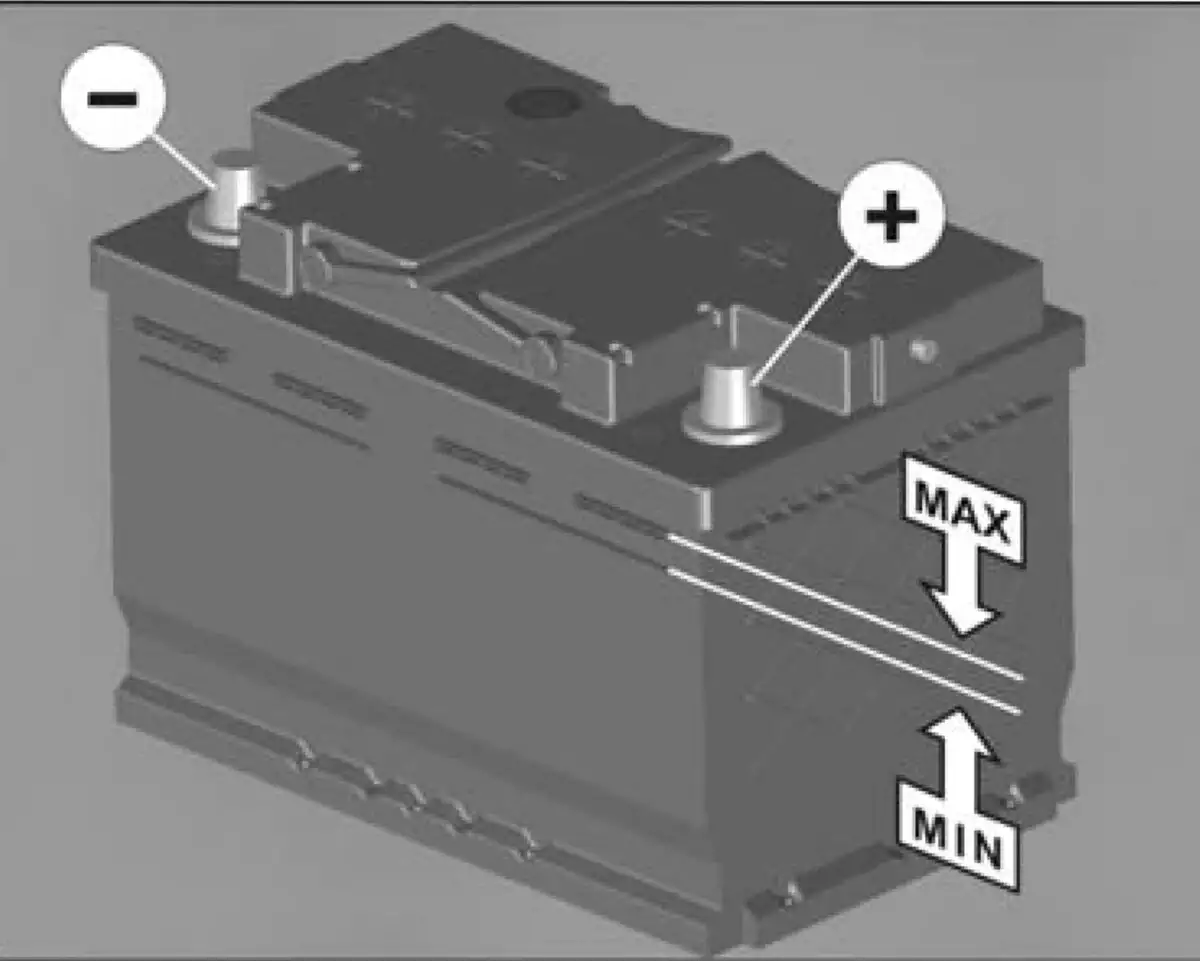 −

+

MAX

MIN