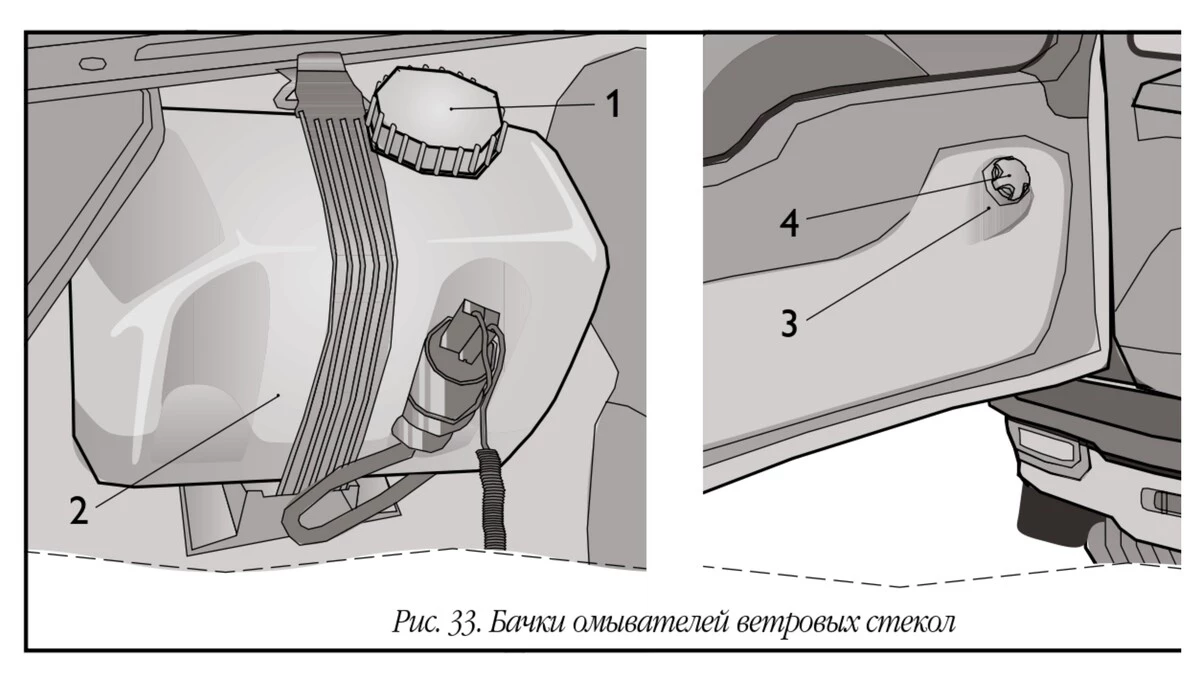 1
2
4
3
Рис. 33. Бачки омывателей ветровых стекол