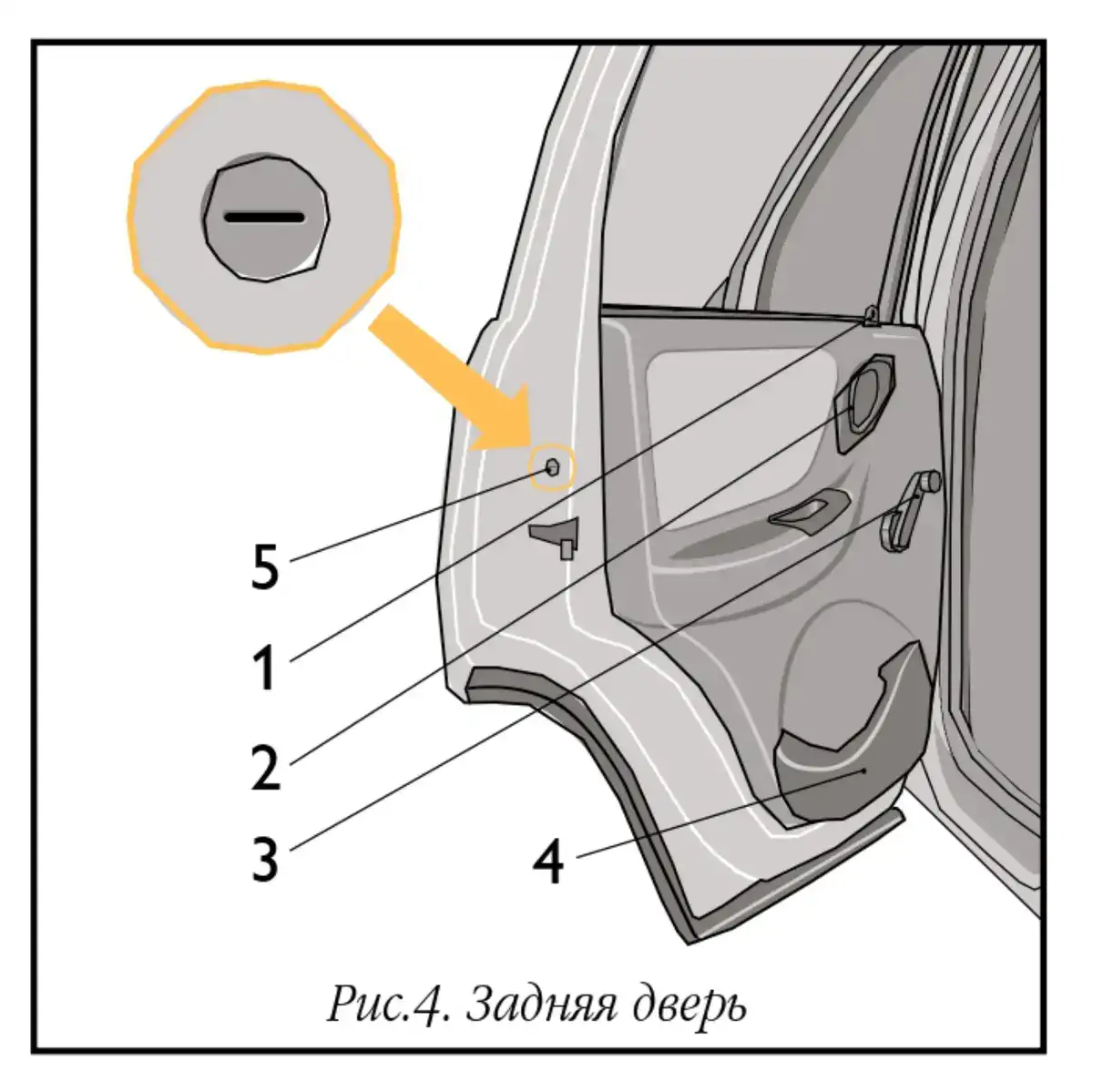 5

1

2

3

4

Рис.4. Задняя дверь