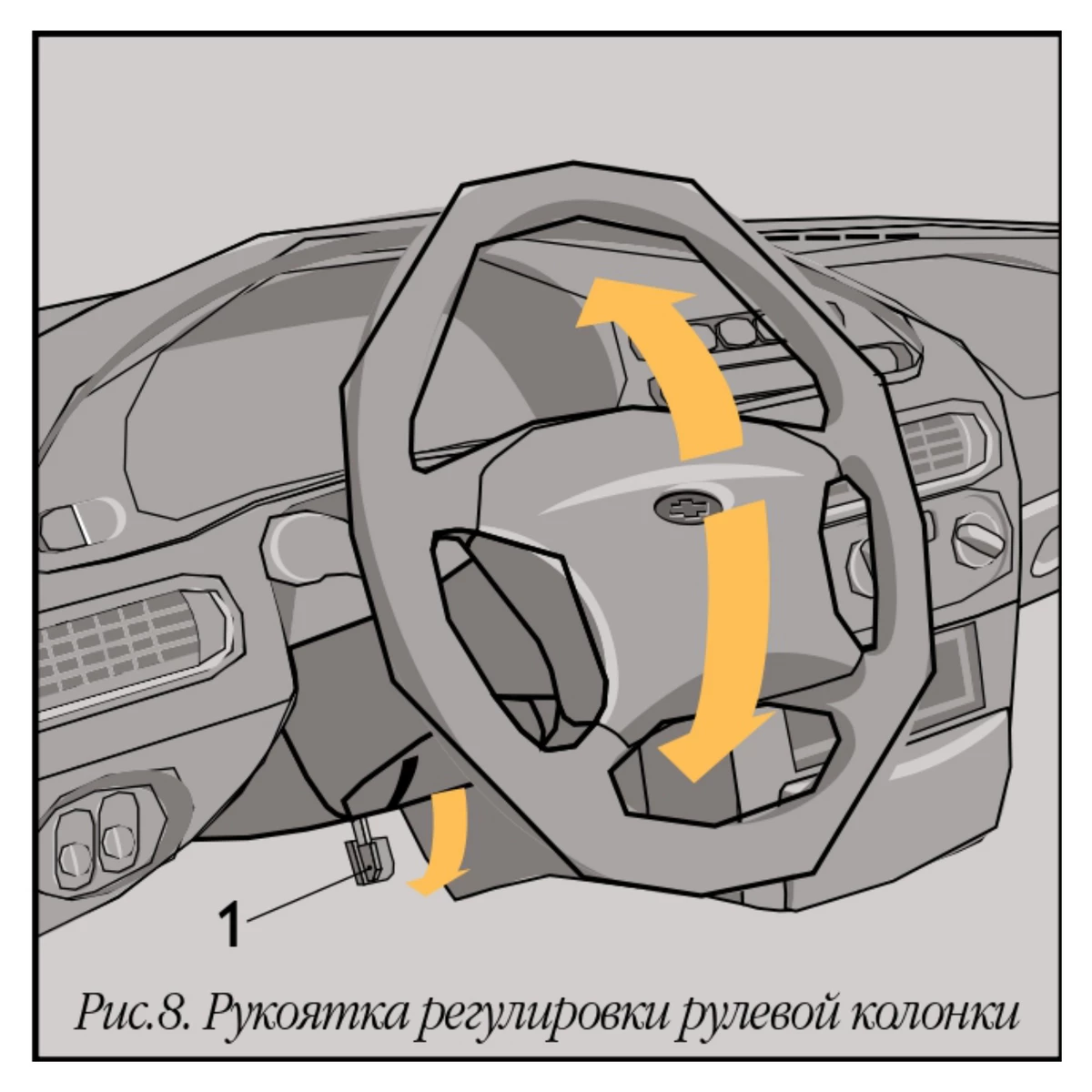 1

Рис.8. Рукоятка регулировки рулевой колонки