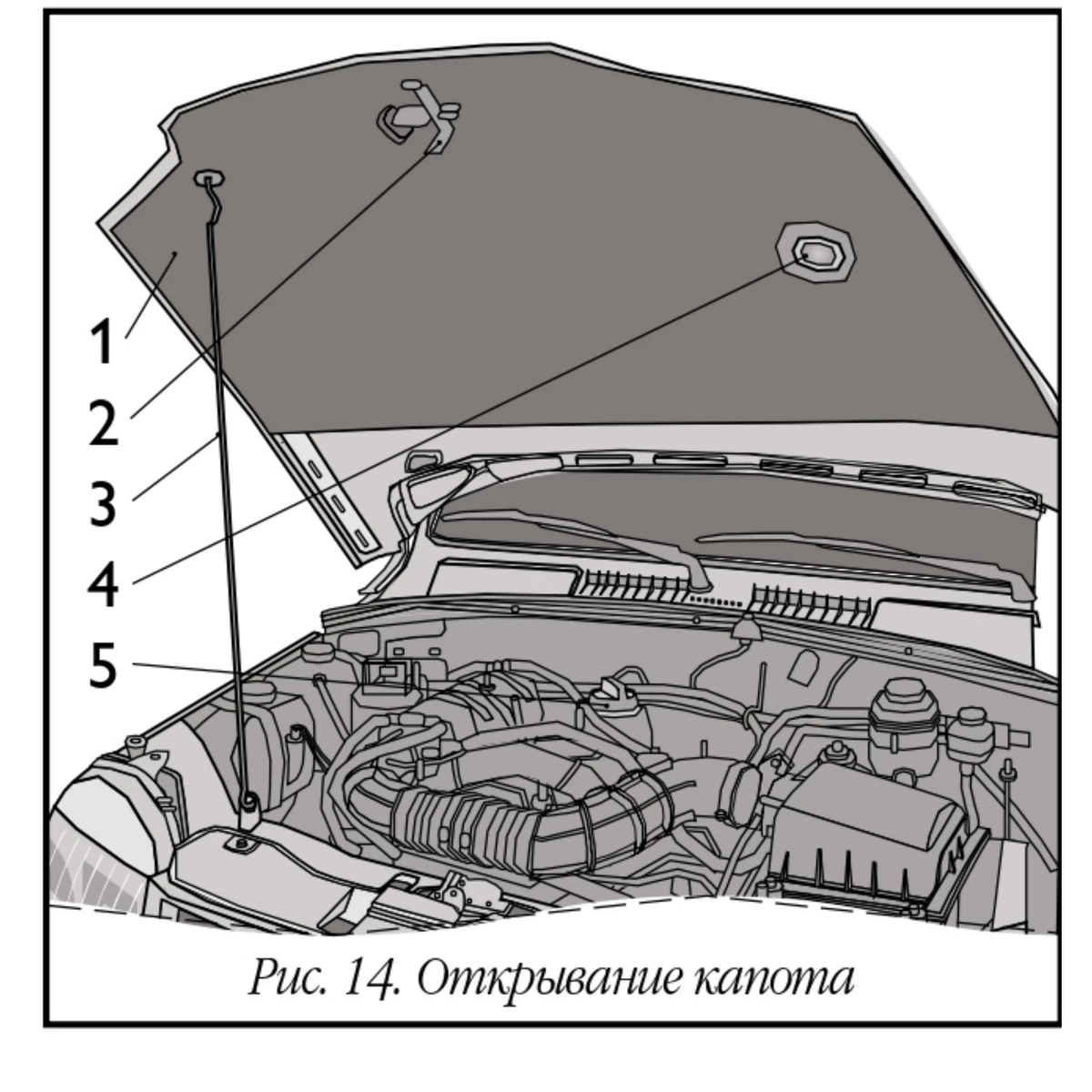 1
2
3
4
5
Рис. 14. Открывание капота