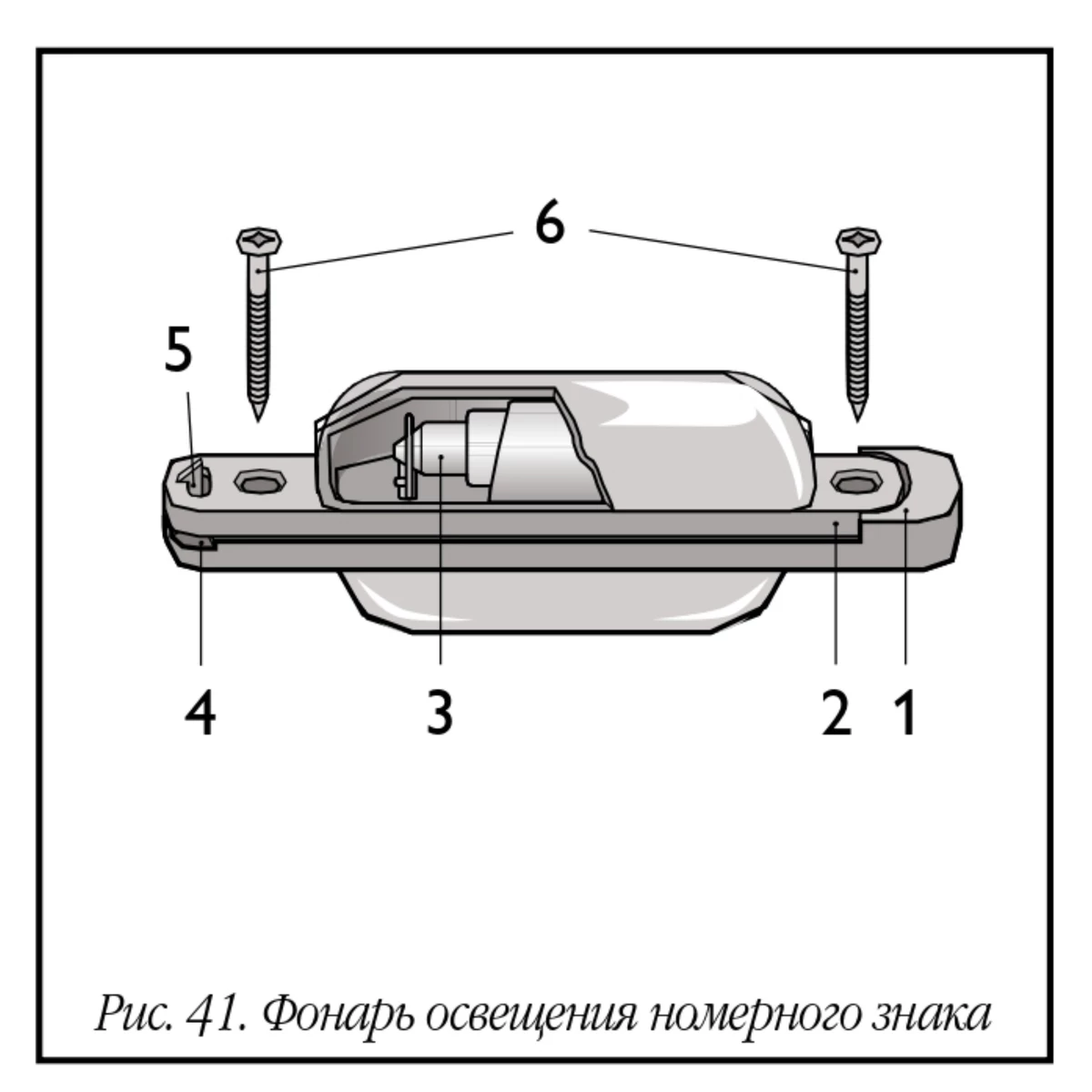 6
5
4
3
2
1
Рис. 41. Фонарь освещения номерного знака