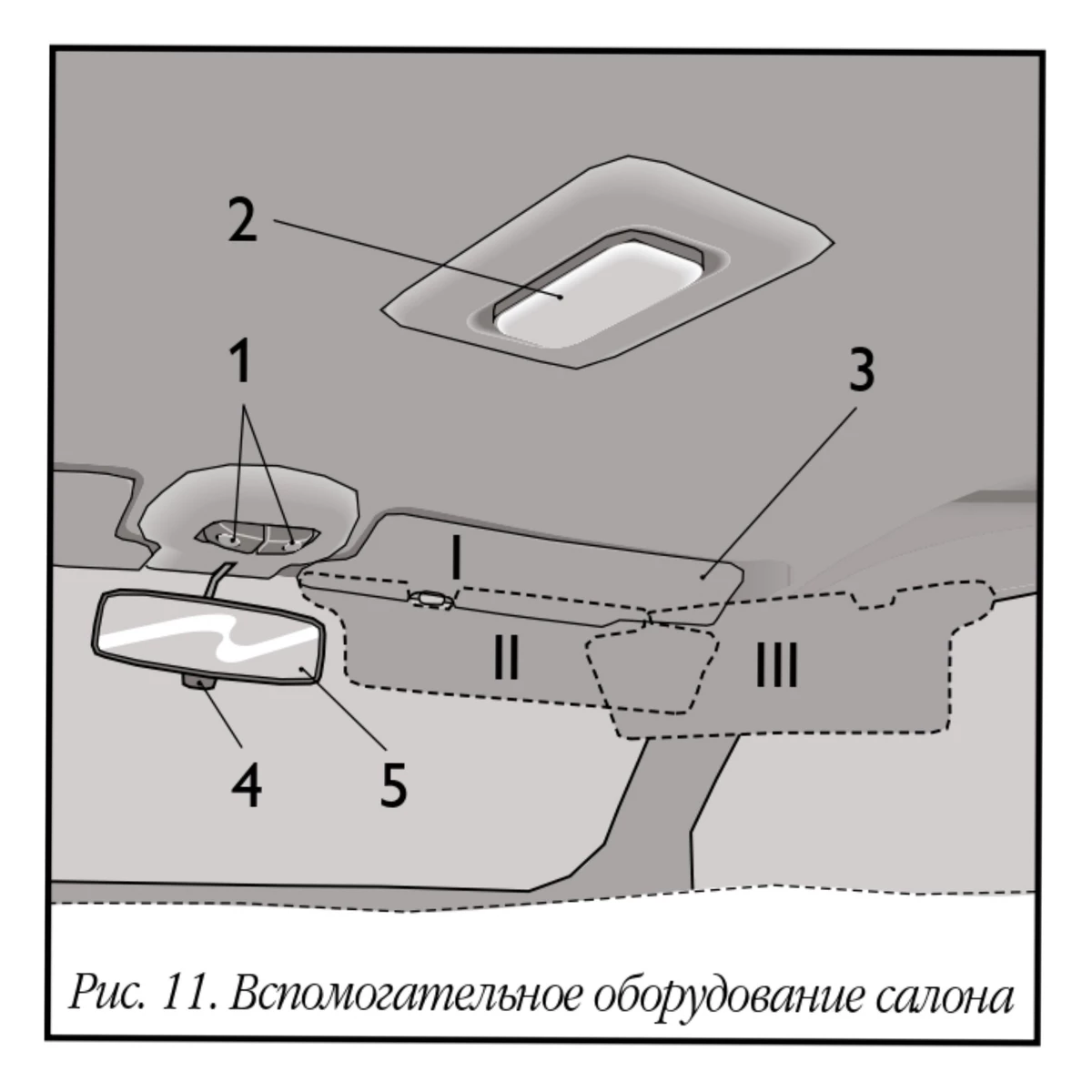 2

1

3

I

II

III

4

5

Рис. 11. Вспомогательное оборудование салона