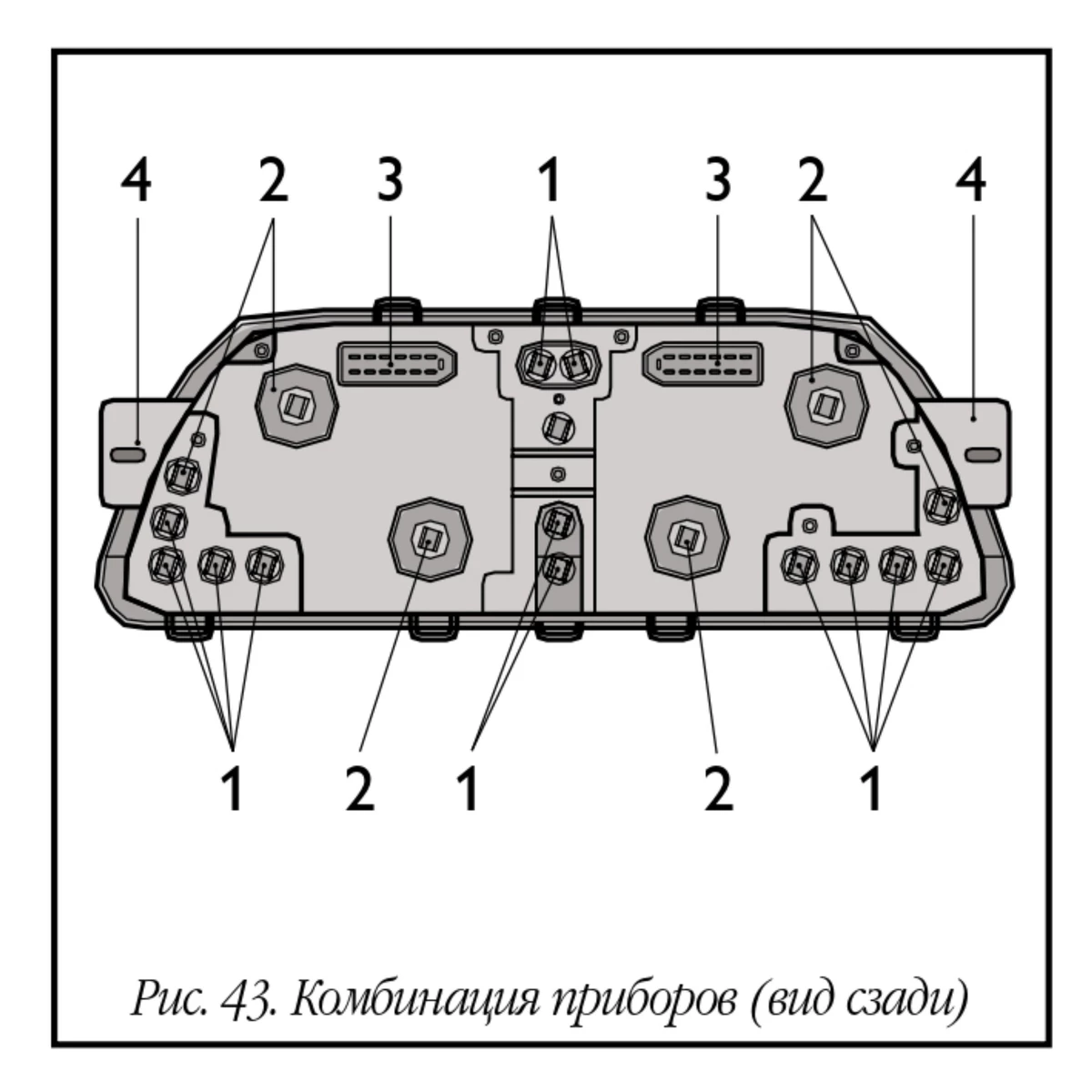 4 2 3 1 3 2 4

1 2 1 2 1

Рис. 43. Комбинация приборов (вид сзади)