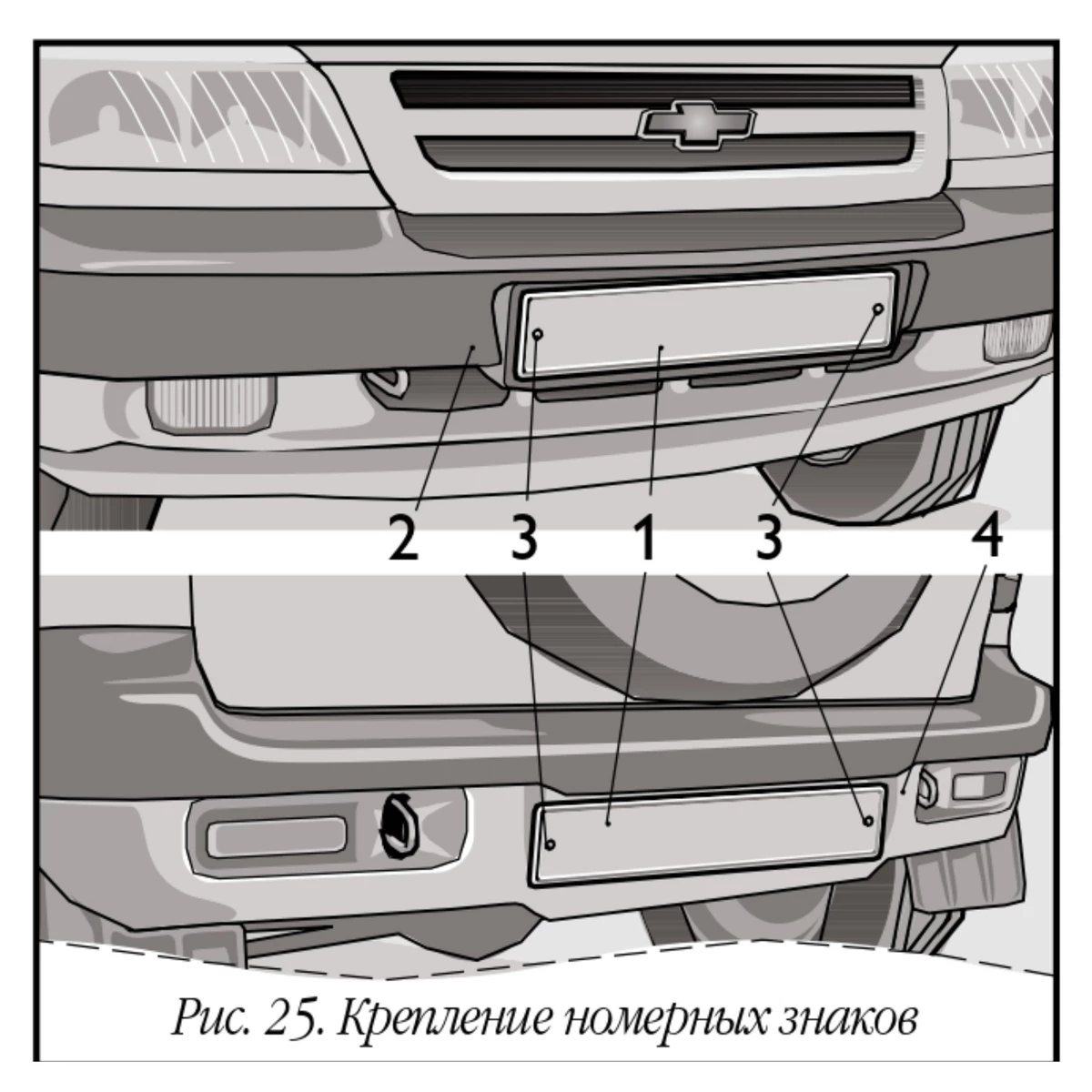 2 3 1 3 4

Рис. 25. Крепление номерных знаков