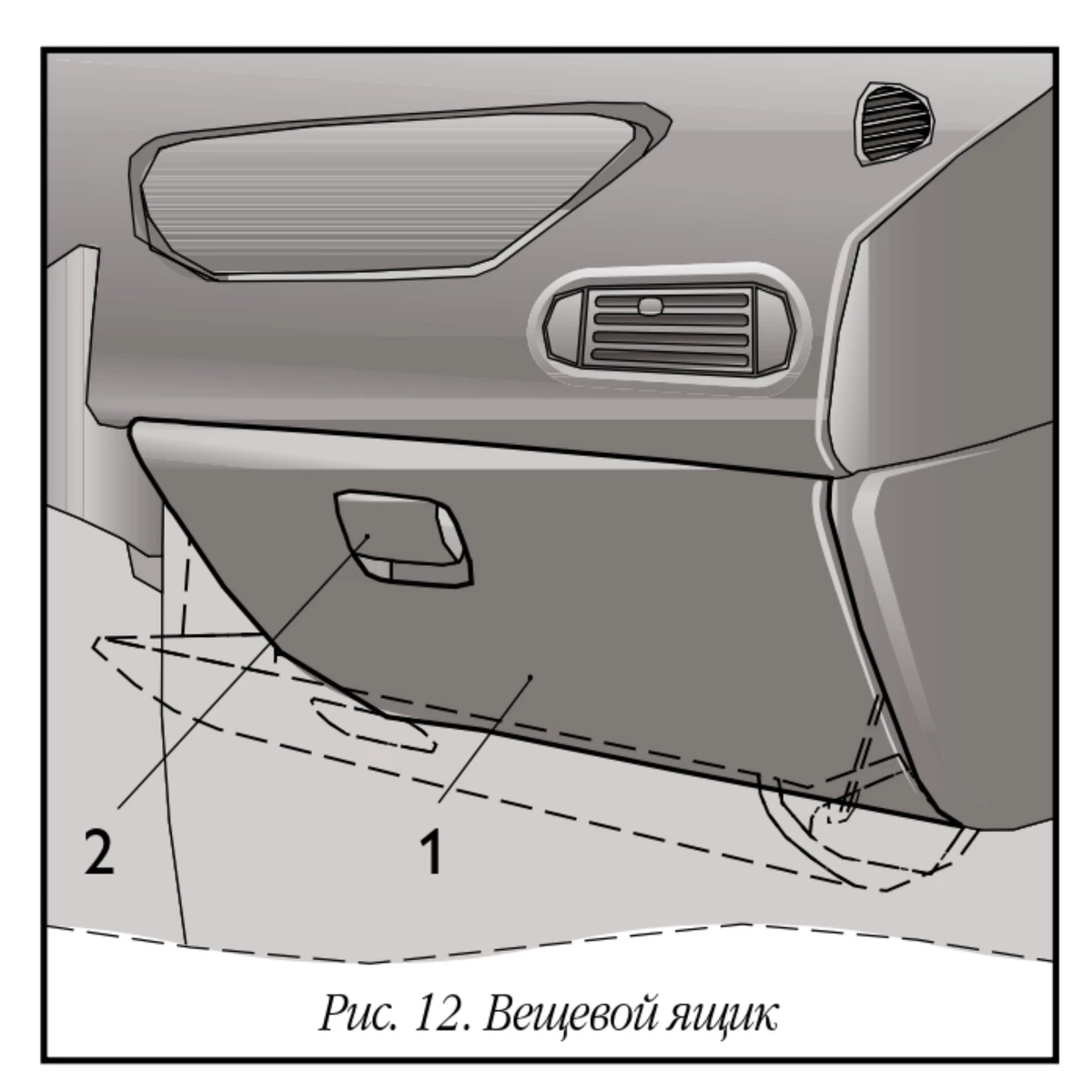 2
1
Рис. 12. Вещевой ящик