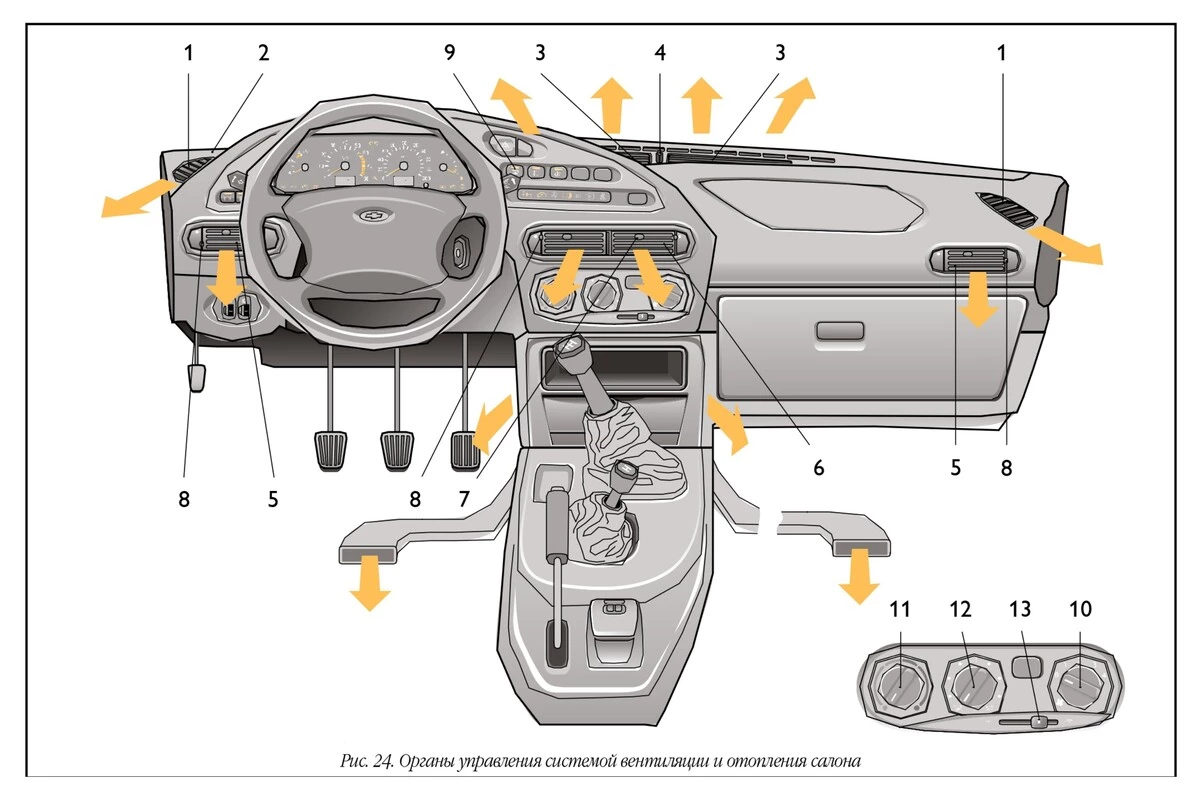 1 2 9 3 4 3 1

8 5 8 7 6 5 8

11 12 13 10

Рис. 24. Органы управления системой вентиляции и отопления салона