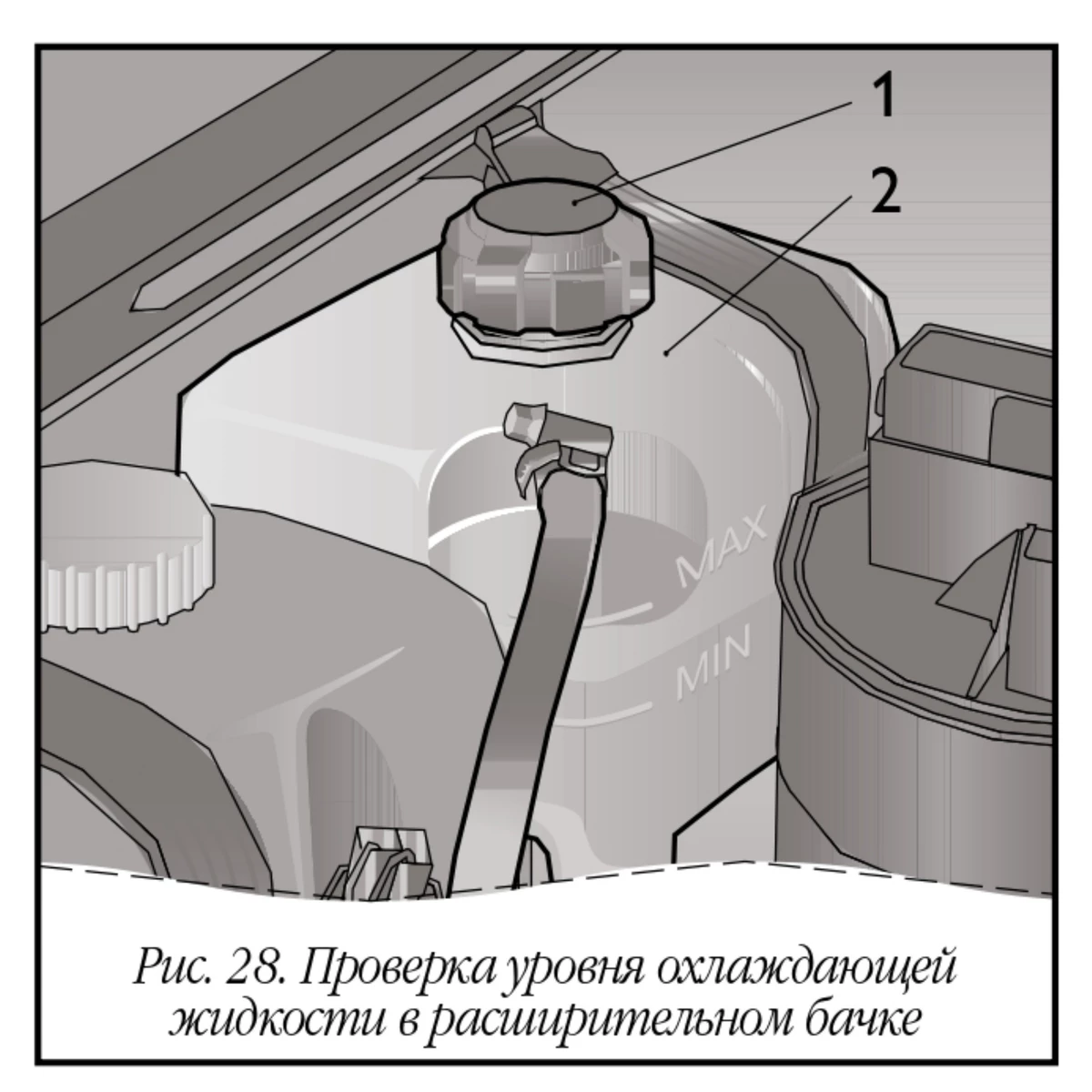 1
2
MAX
MIN
Рис. 28. Проверка уровня охлаждающей жидкости в расширительном бачке