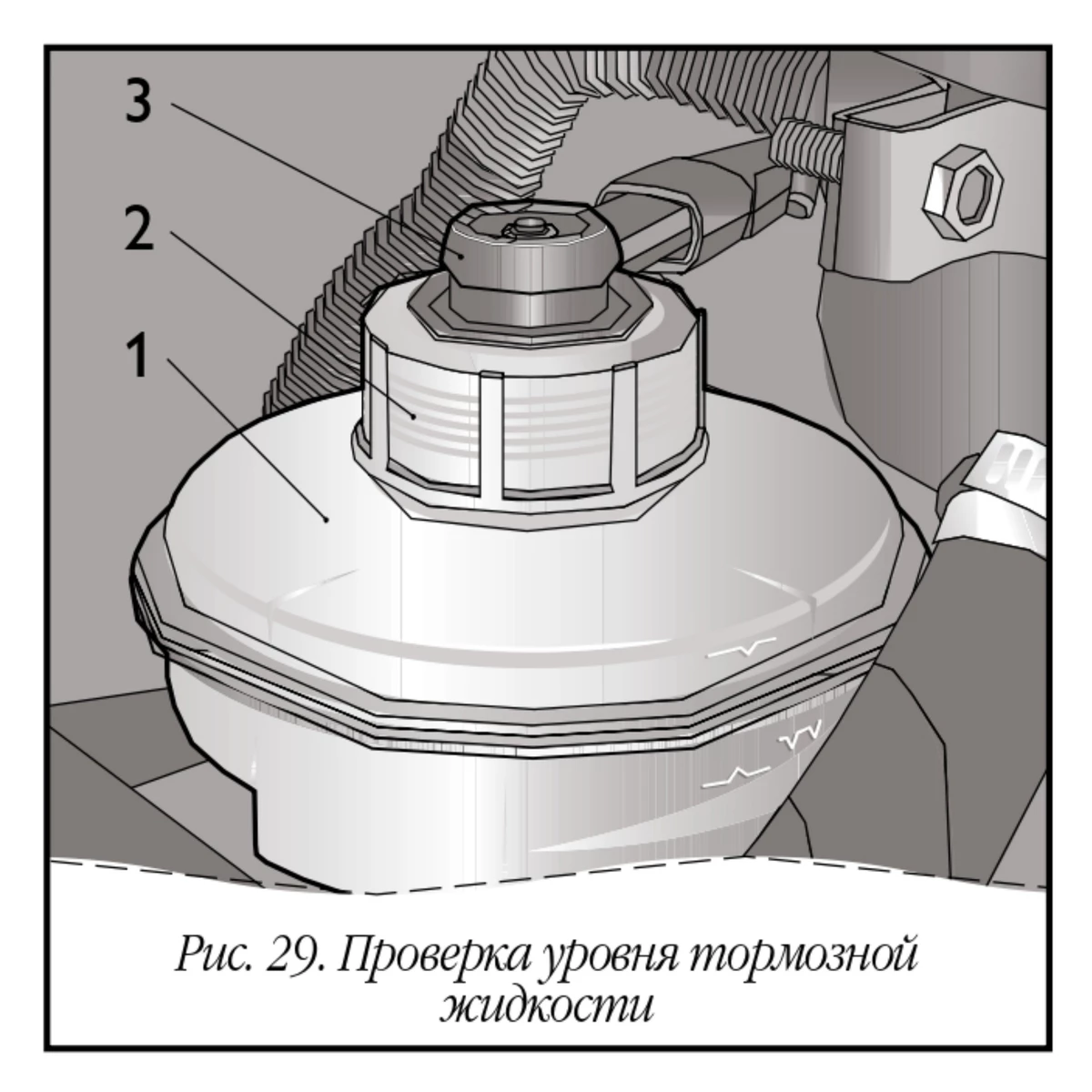 3

2

1

Рис. 29. Проверка уровня тормозной жидкости